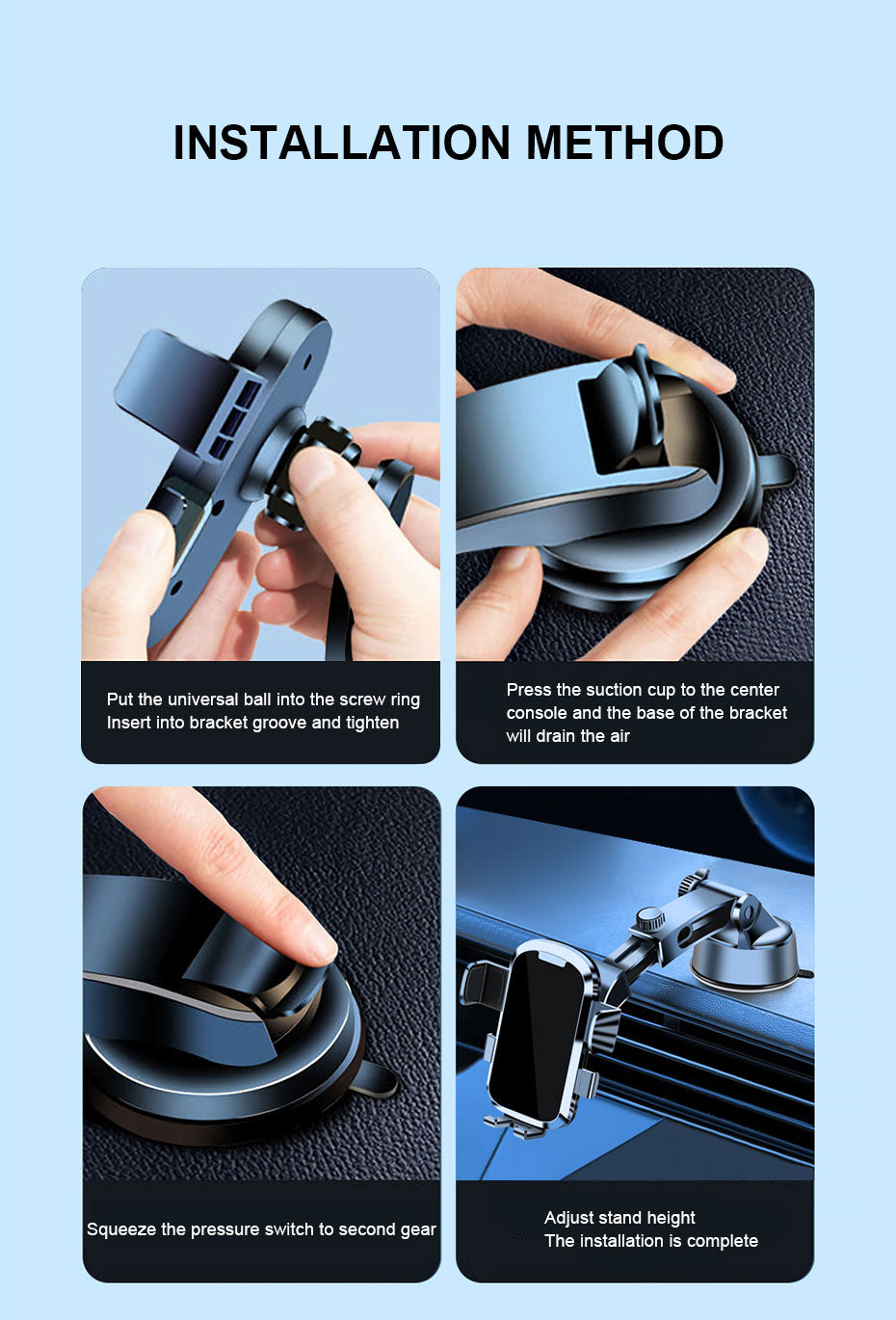 INSTALLATION METHOD

Put the universal ball into the screw ring
Insert into bracket groove and tighten

Press the suction cup to the center console and the base of the bracket will drain the air

Squeeze the pressure switch to second gear

Adjust stand height
The installation is complete